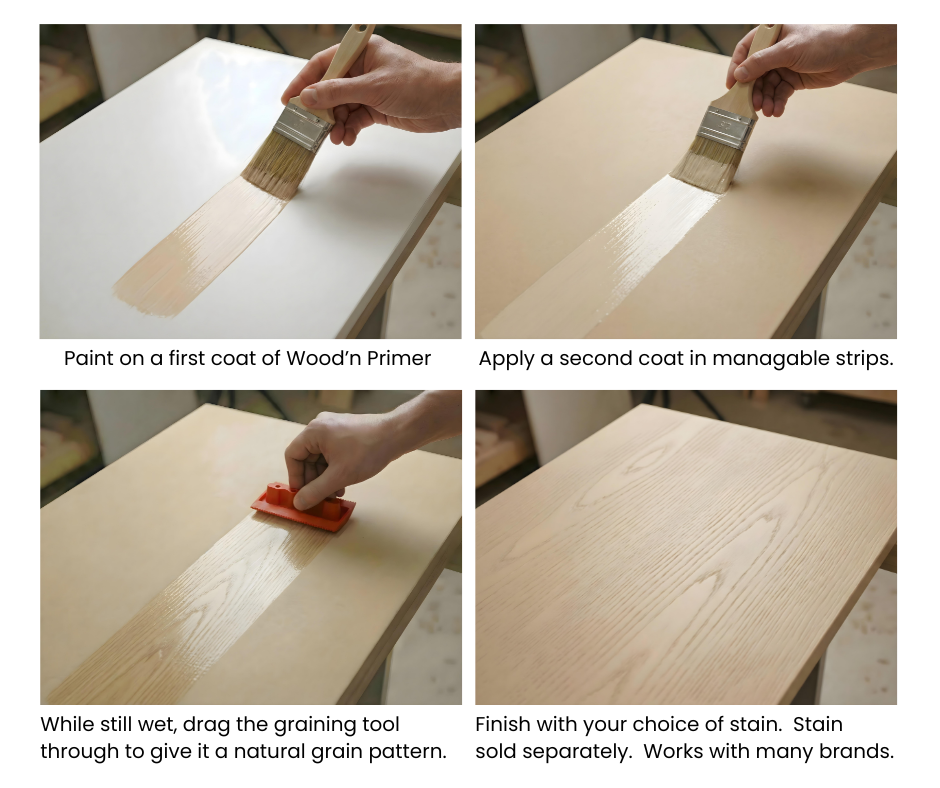 Paint on a first coat of Wood’n Primer

Apply a second coat in managable strips.

While still wet, drag the graining tool through to give it a natural grain pattern.

Finish with your choice of stain. Stain sold separately. Works with many brands.